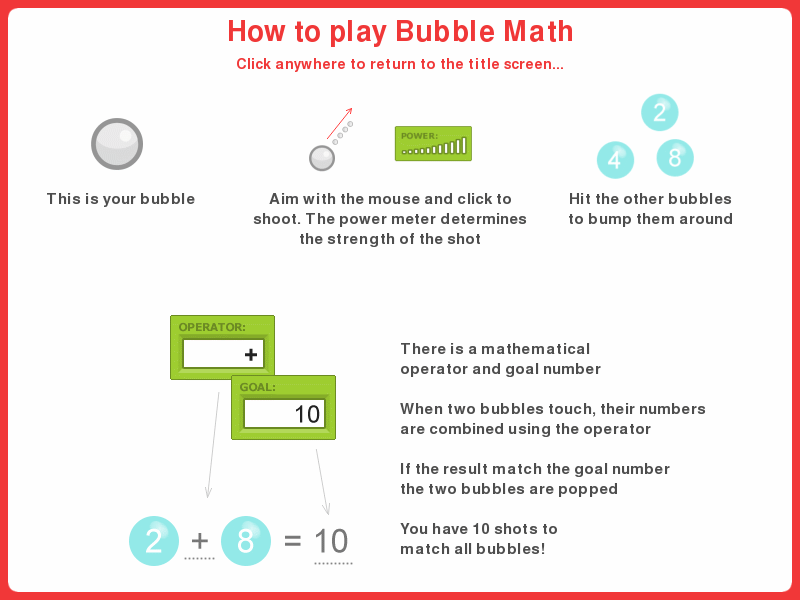 How to play Bubble Math

Click anywhere to return to the title screen...

This is your bubble

POWER:

Aim with the mouse and click to shoot. The power meter determines the strength of the shot

2

4

8

Hit the other bubbles to bump them around

OPERATOR:

+

GOAL:

10

2 + 8 = 10

There is a mathematical operator and goal number

When two bubbles touch, their numbers are combined using the operator

If the result match the goal number the two bubbles are popped

You have 10 shots to match all bubbles!