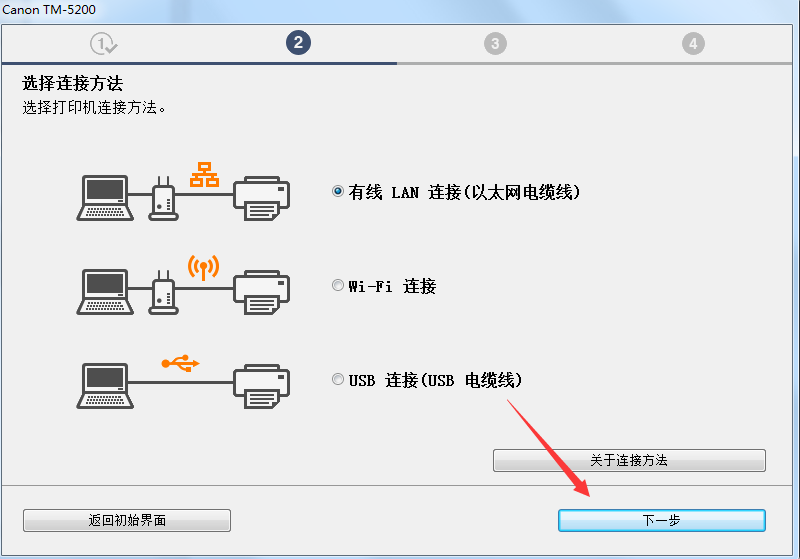 Canon TM-5200

1 2 3 4

选择连接方法
选择打印机连接方法。

有线 LAN 连接(以太网电缆线)

Wi-Fi 连接

USB 连接(USB 电缆线)

关于连接方法

返回初始界面

下一步