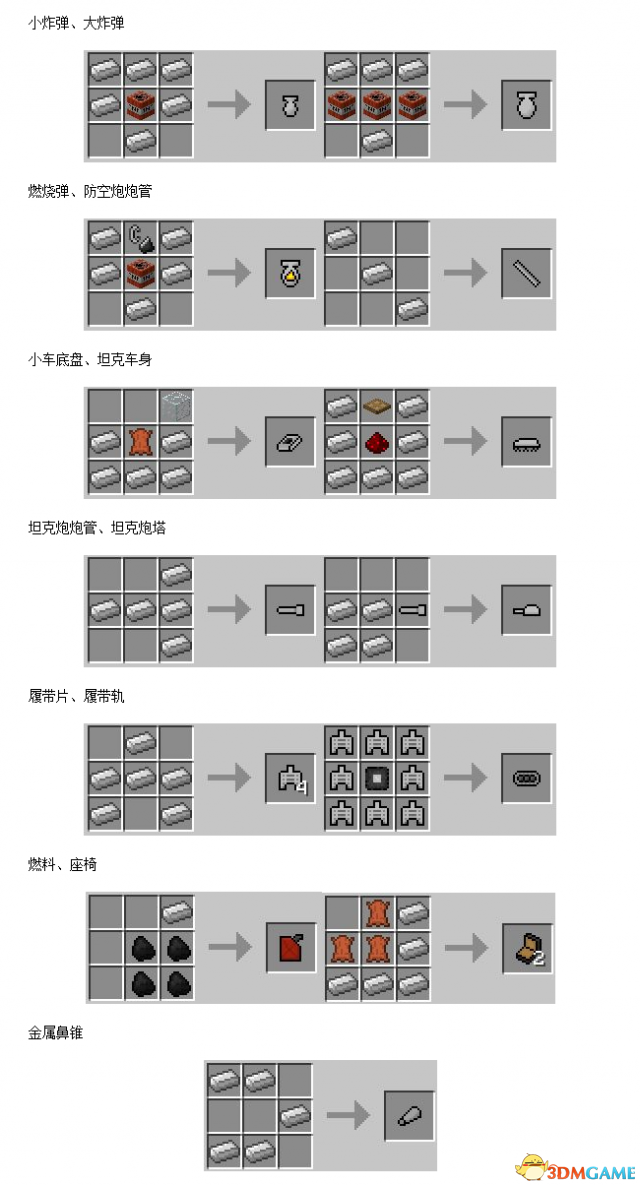 小炸弹、大炸弹

燃烧弹、防空炮炮管

小车底盘、坦克车身

坦克炮炮管、坦克炮塔

履带片、履带轨

4

燃料、座椅

2

金属鼻锥

3DMGAME