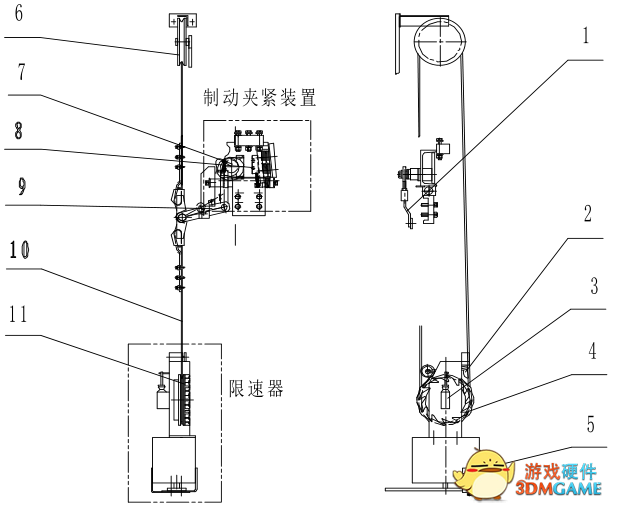 6

7

制动夹紧装置

8

9

10

11

限速器

1

2

3

4

5

游戏硬件
3DMGAME