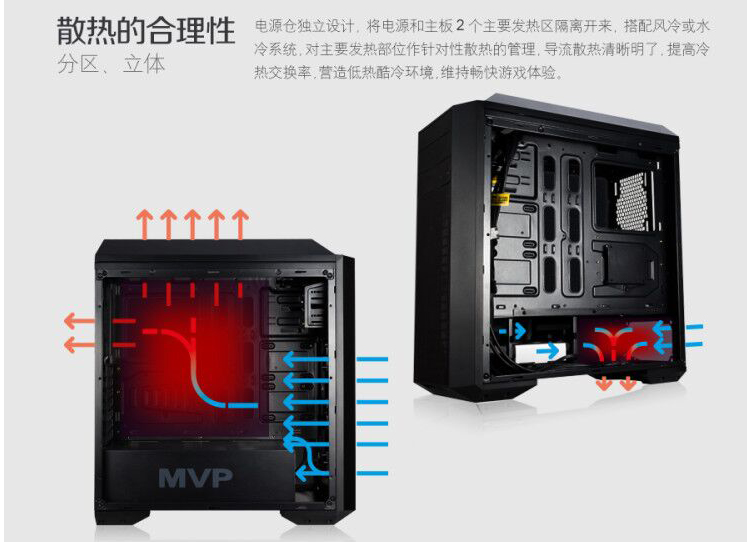 散热的合理性
分区、立体

电源仓独立设计，将电源和主板 2 个主要发热区隔离开来，搭配风冷或水冷系统，对主要发热部位作针对性散热的管理，导流散热清晰明了，提高冷热交换率，营造低热酷冷环境，维持畅快游戏体验。

MVP